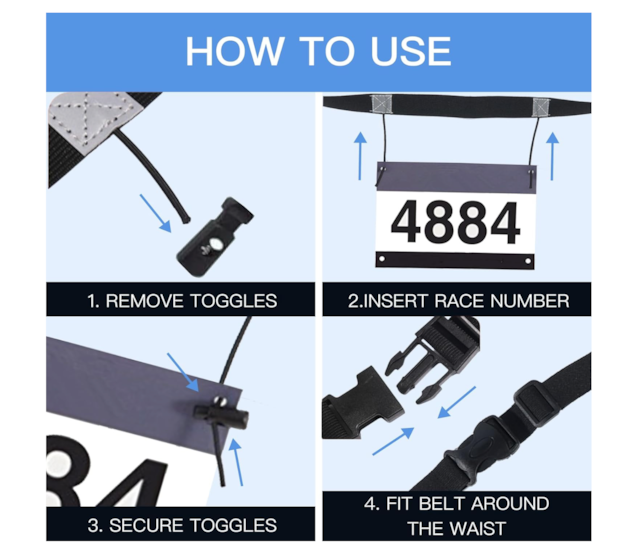 HOW TO USE

1. REMOVE TOGGLES

4884

2.INSERT RACE NUMBER

84

3. SECURE TOGGLES

4. FIT BELT AROUND THE WAIST