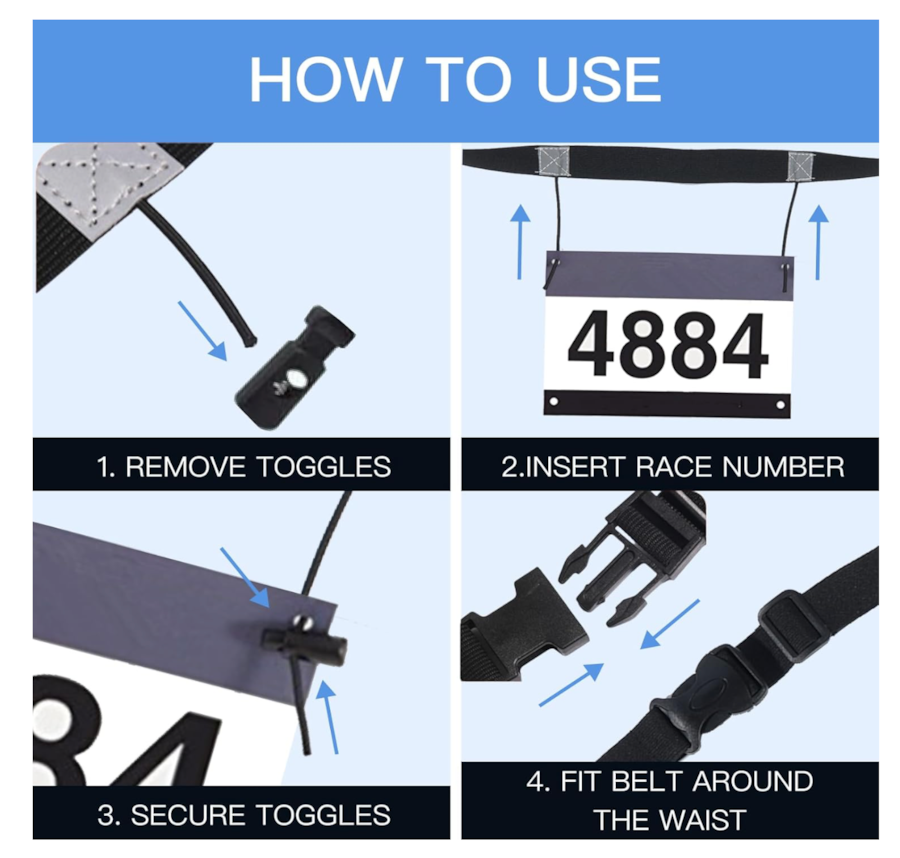 HOW TO USE

1. REMOVE TOGGLES

4884

2.INSERT RACE NUMBER

84

3. SECURE TOGGLES

4. FIT BELT AROUND THE WAIST